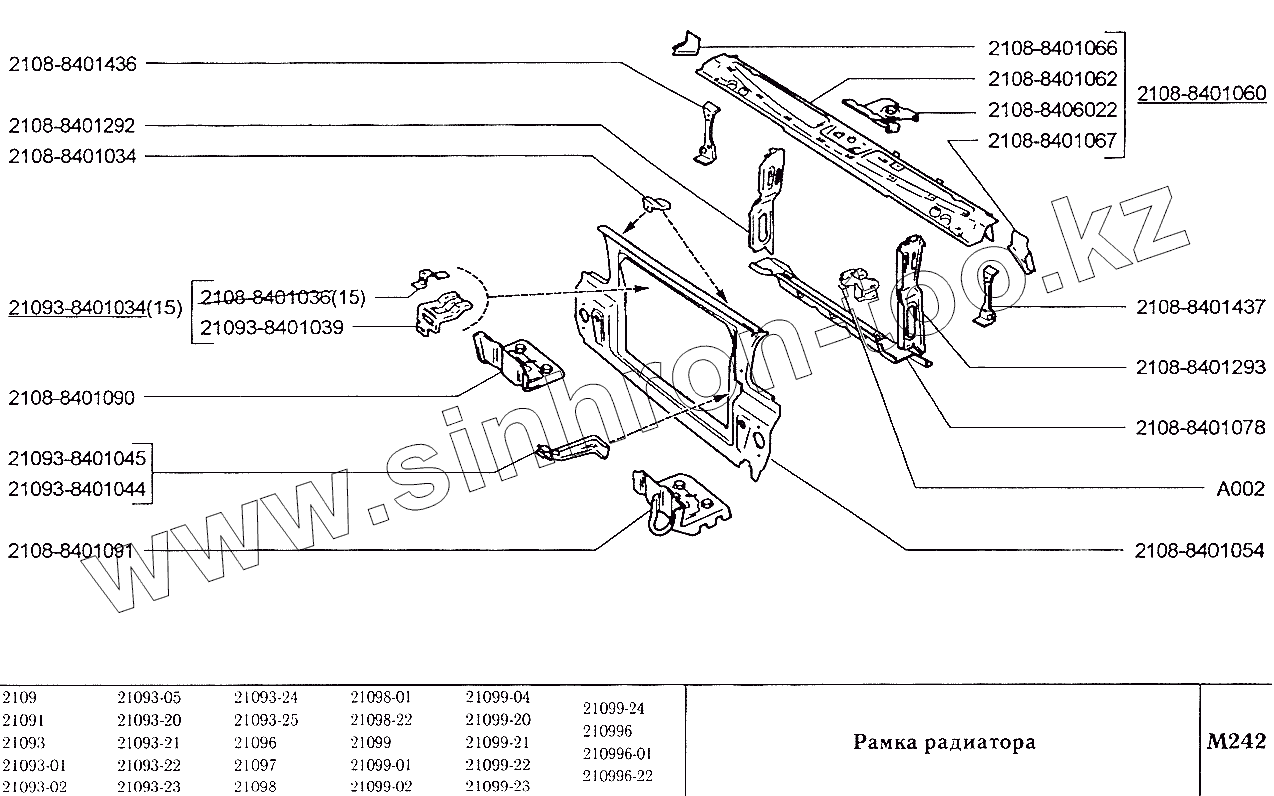 2108-8401436

2108-8401292

2108-8401034

21093-8401034(15)
2108-8401036(15)
21093-8401039

2108-8401090

21093-8401045
21093-8401044

2108-8401091

2108-8401066
2108-8401062
2108-8406022
2108-8401067
2108-8401060

2108-8401437

2108-8401293

2108-8401078

A002

2108-8401054

www.sinhron-too.kz

2109
21091
21093
21093-01
21093-02

21093-05
21093-20
21093-21
21093-22
21093-23

21093-24
21093-25
21096
21097
21098

21098-01
21098-22
21099
21099-01
21099-02

21099-04
21099-20
21099-21
21099-22
21099-23

21099-24
210996
210996-01
210996-22

Рамка радиатора

M242